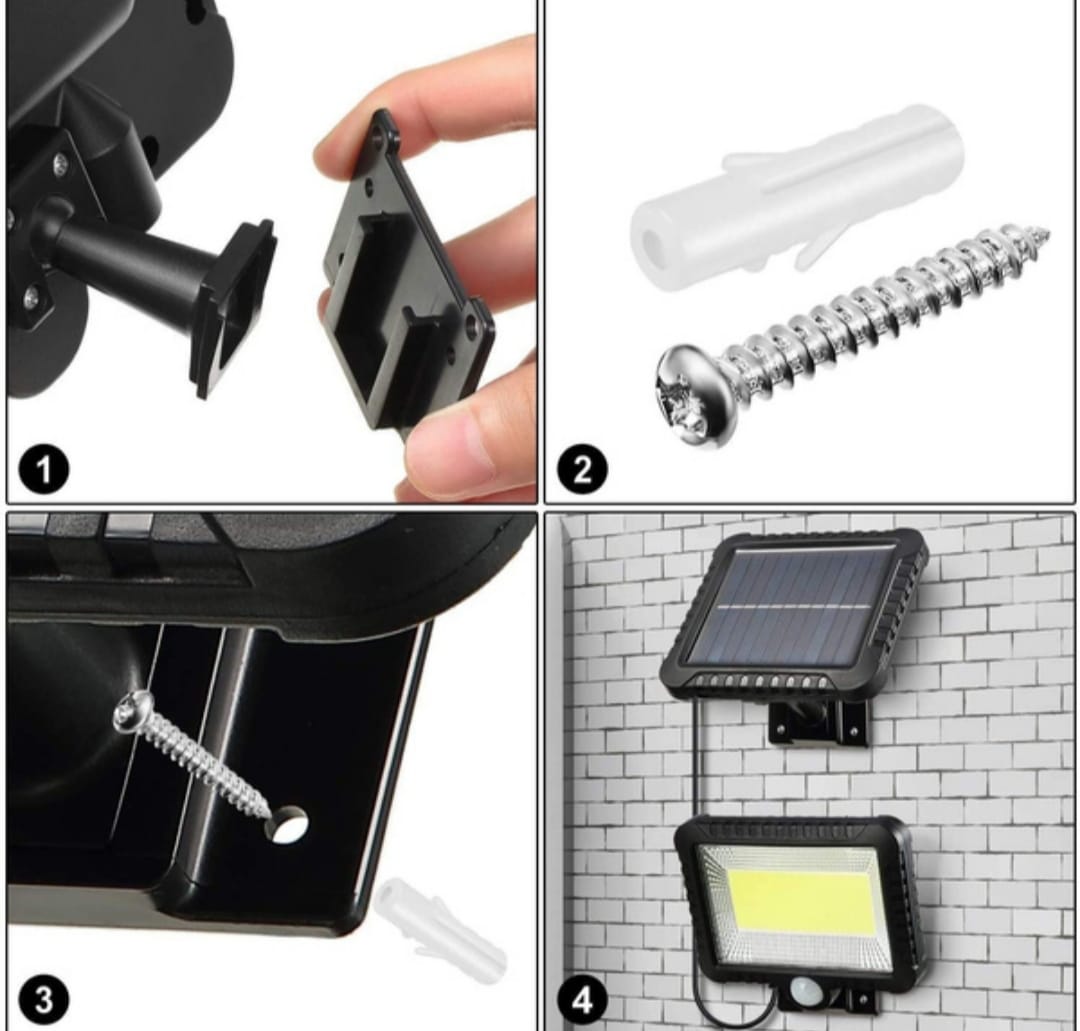 1

2

3

4